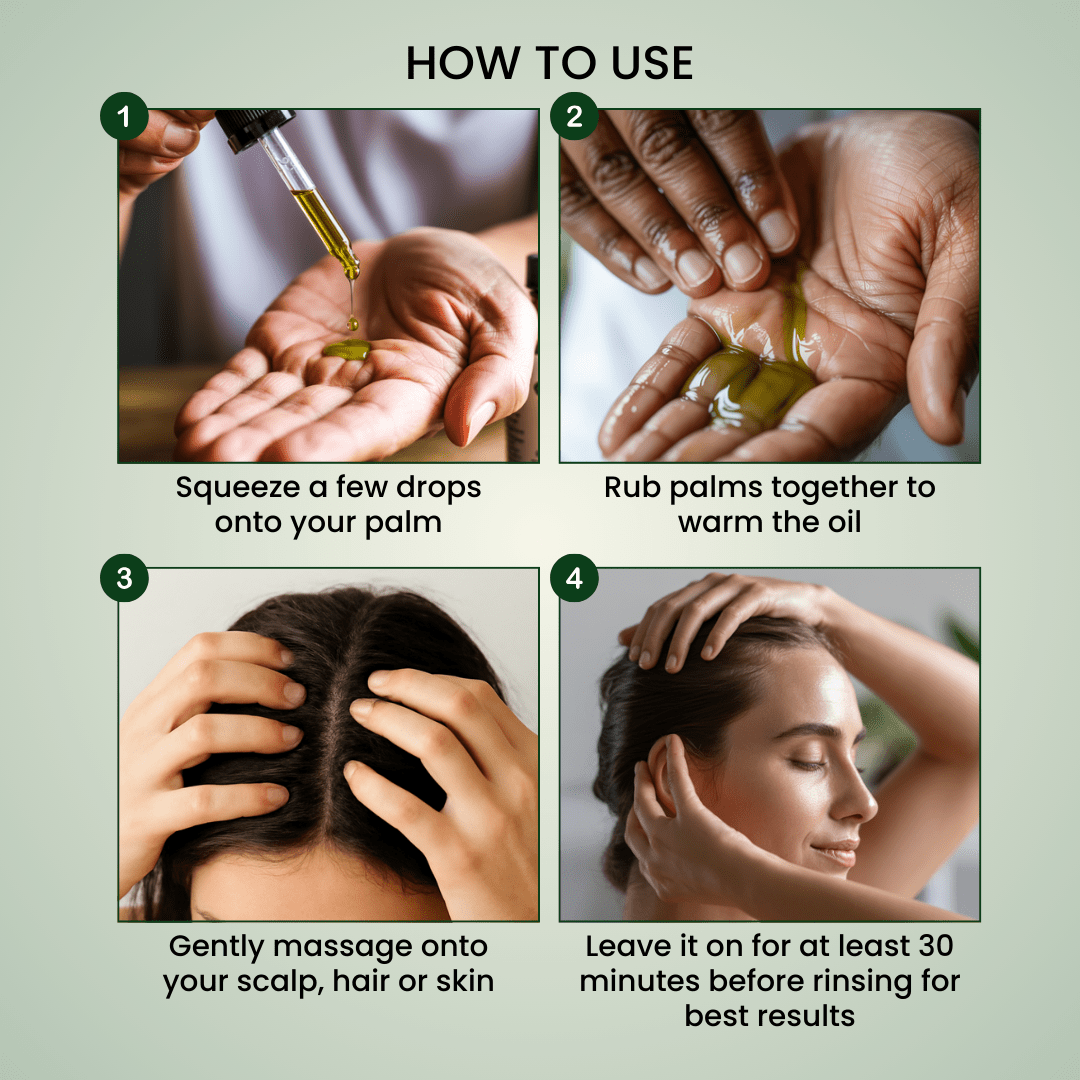 HOW TO USE

1

Squeeze a few drops onto your palm

2

Rub palms together to warm the oil

3

Gently massage onto your scalp, hair or skin

4

Leave it on for at least 30 minutes before rinsing for best results